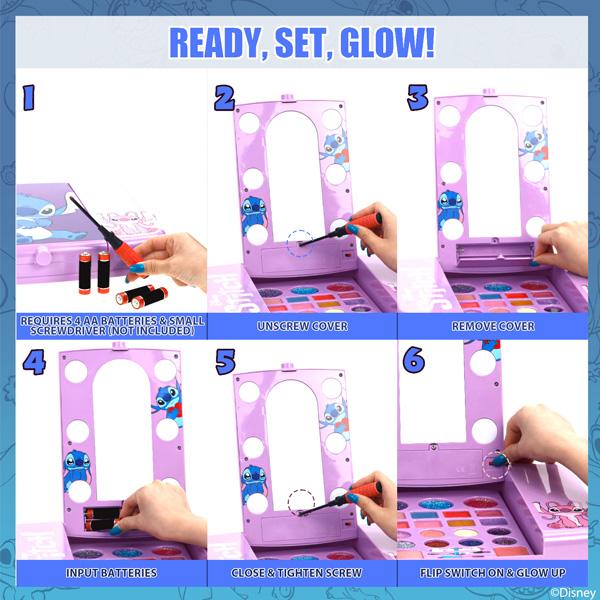 READY, SET, GLOW!

1

REQUIRES 4 AA BATTERIES & SMALL SCREWDRIVER (NOT INCLUDED)

2

UNSCREW COVER

3

REMOVE COVER

4

INPUT BATTERIES

5

CLOSE & TIGHTEN SCREW

6

FLIP SWITCH ON & GLOW UP

©Disney